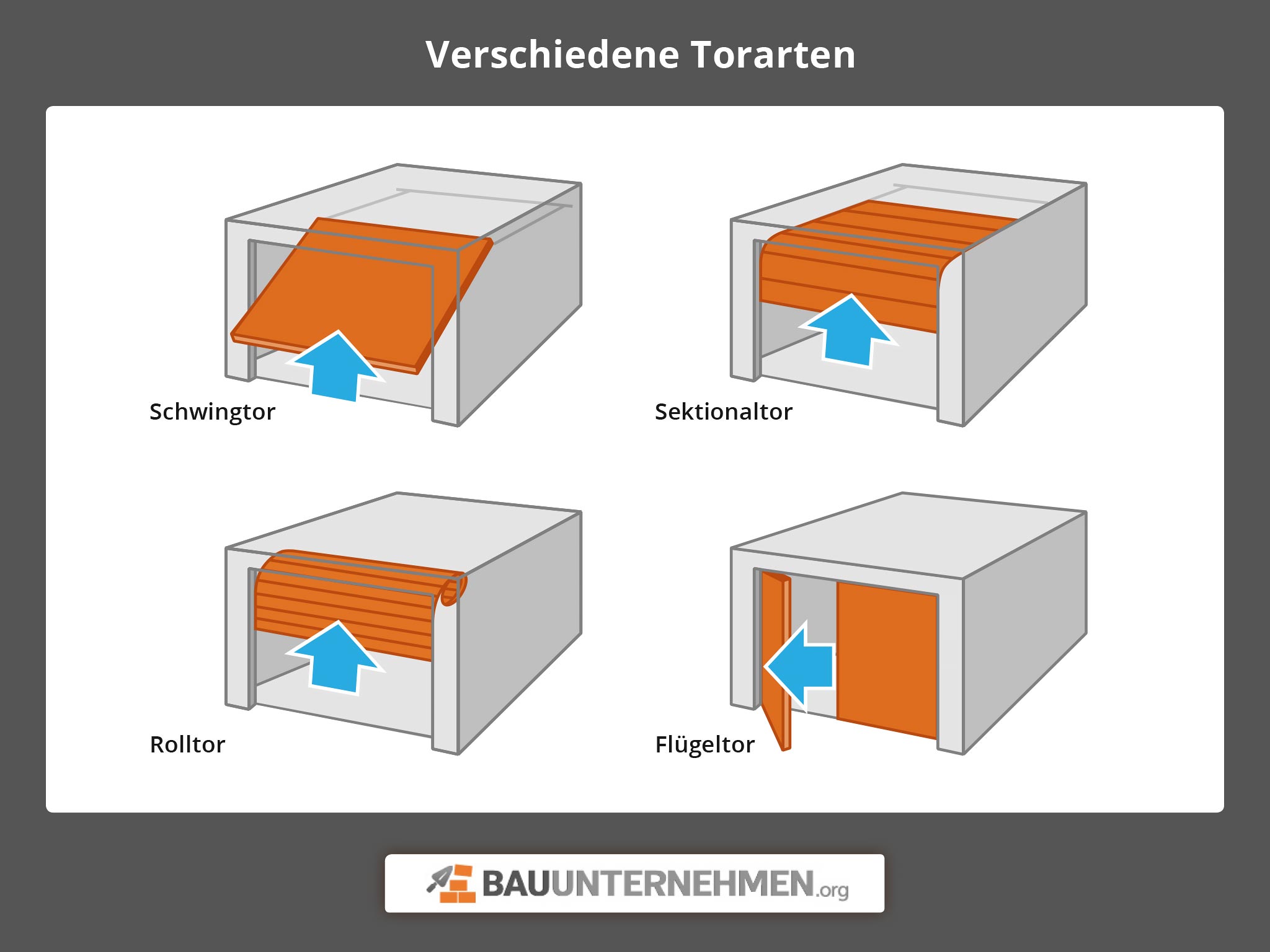 Verschiedene Torarten

Schwingtor

Sektionaltor

Rolltor

Flügeltor

BAUUNTERNEHMEN.org